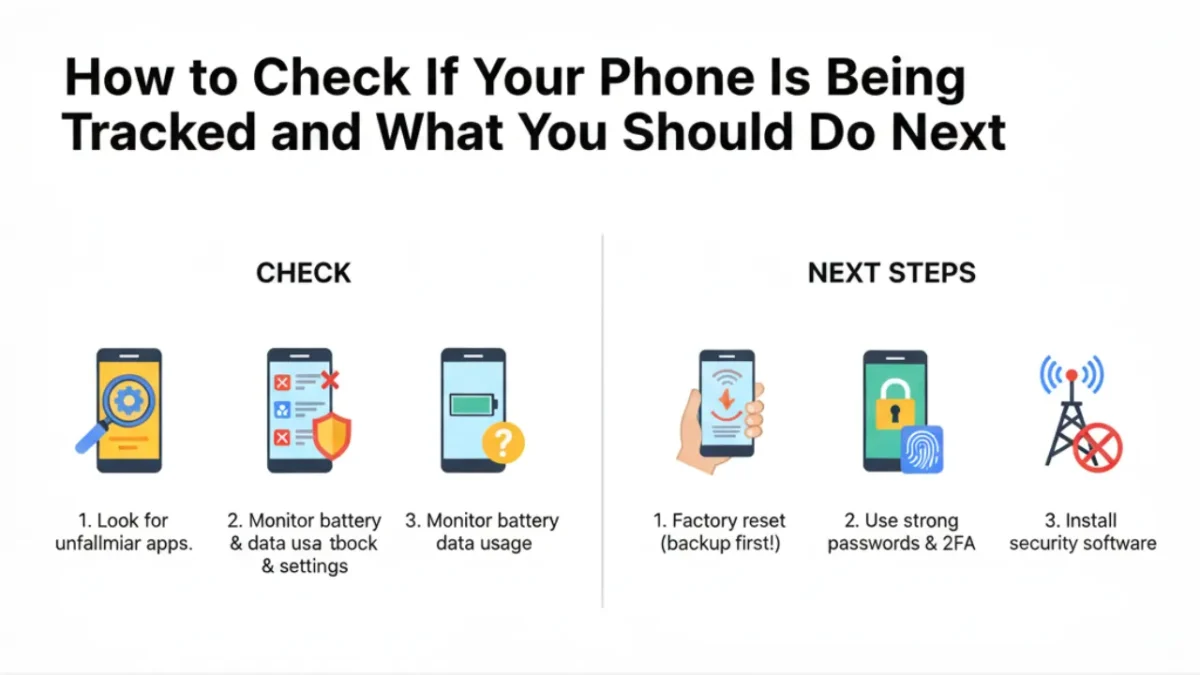 How to Check If Your Phone Is Being Tracked and What You Should Do Next

CHECK

1. Look for unfallmiar apps.

2. Monitor battery & data usa tbock & settings

3. Monitor battery data usage

NEXT STEPS

1. Factory reset (backup first!)

2. Use strong passwords & 2FA

3. Install security software